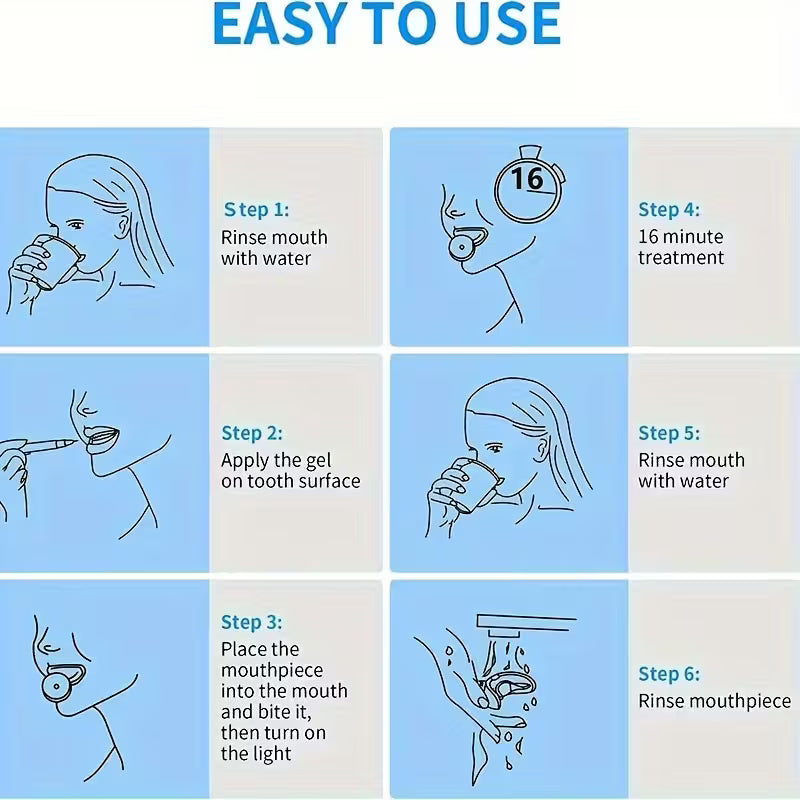 EASY TO USE

Step 1:
Rinse mouth with water

Step 2:
Apply the gel on tooth surface

Step 3:
Place the mouthpiece into the mouth and bite it, then turn on the light

16

Step 4:
16 minute treatment

Step 5:
Rinse mouth with water

Step 6:
Rinse mouthpiece